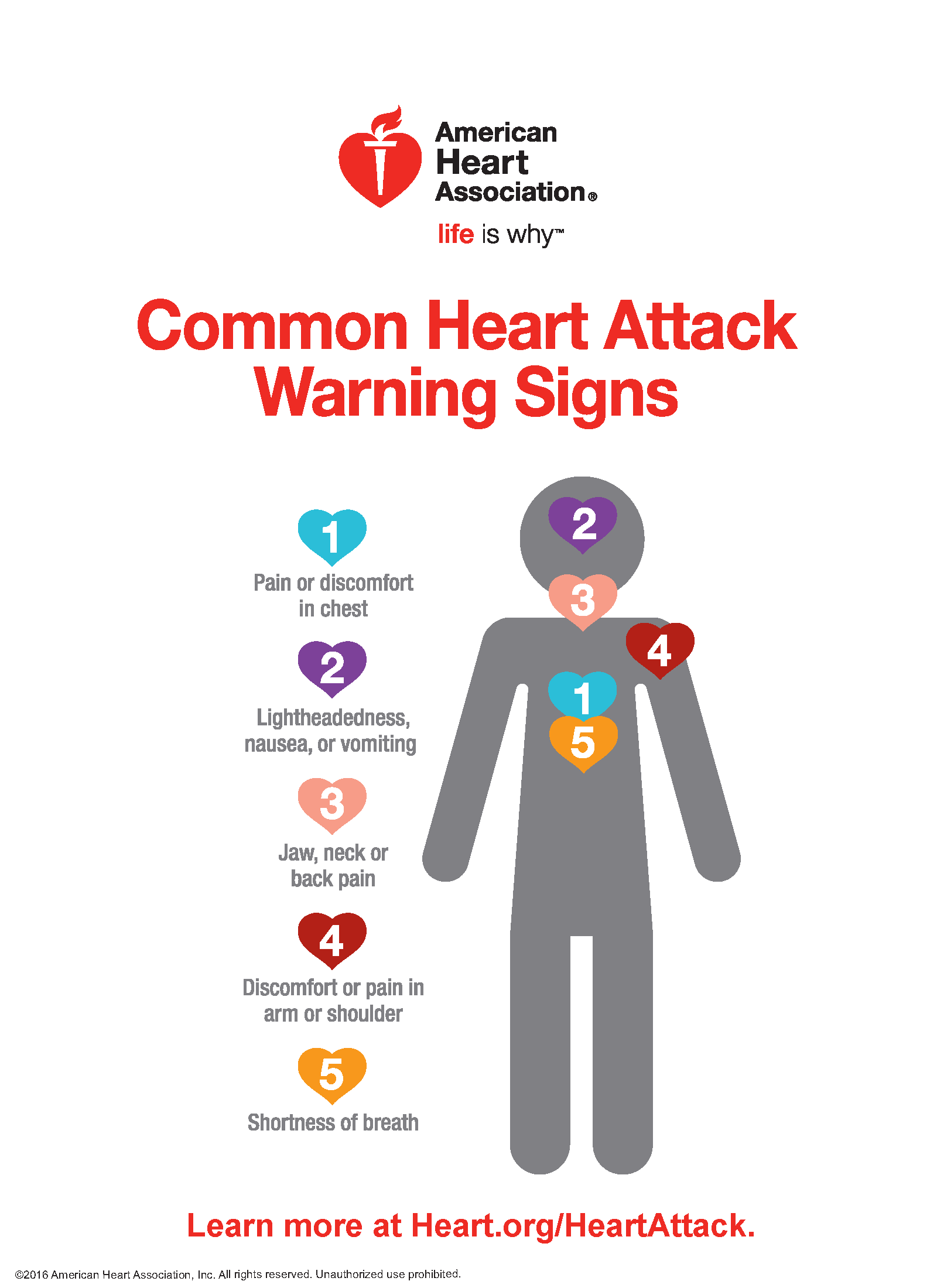 American Heart Association®
life is why™

Common Heart Attack Warning Signs

1
Pain or discomfort in chest

2
Lightheadedness, nausea, or vomiting

3
Jaw, neck or back pain

4
Discomfort or pain in arm or shoulder

5
Shortness of breath

2
3
4
1
5

Learn more at Heart.org/HeartAttack.

©2016 American Heart Association, Inc. All rights reserved. Unauthorized use prohibited.